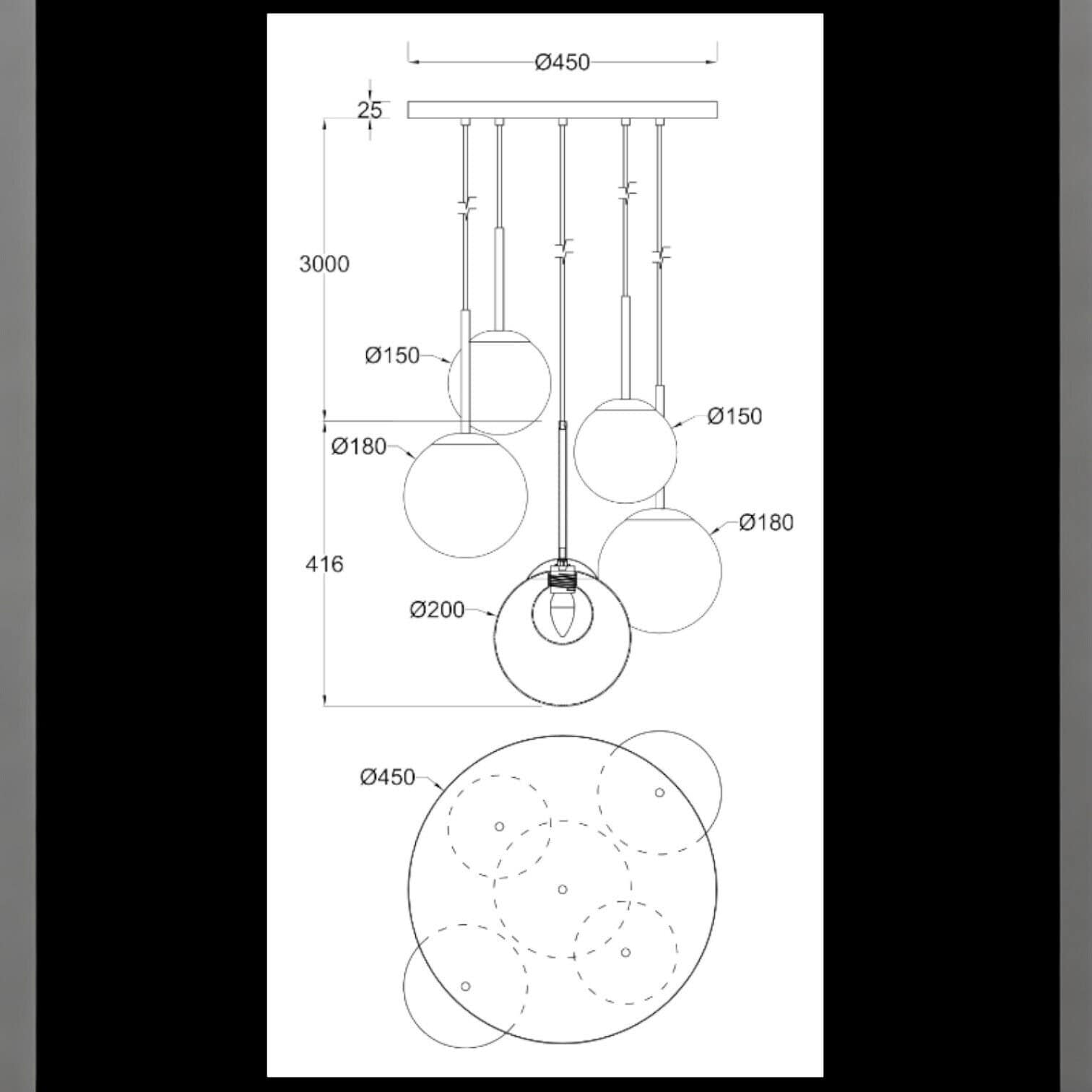 Ø450

25

3000

Ø150

Ø150

Ø180

Ø180

416

Ø200

Ø450